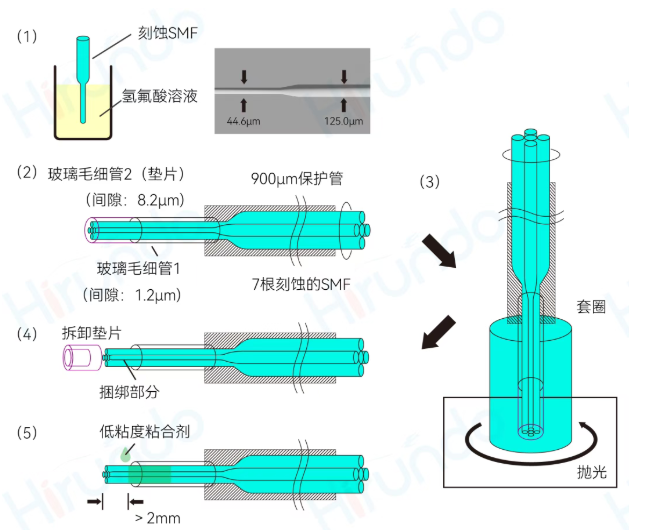 (1)

刻蚀SMF

氢氟酸溶液

44.6μm

125.0μm

(2) 玻璃毛细管2（垫片）

（间隙：8.2μm）

900μm保护管

玻璃毛细管1

（间隙：1.2μm）

7根刻蚀的SMF

(3)

套圈

抛光

(4) 拆卸垫片

捆绑部分

(5) 低粘度粘合剂

> 2mm

Hirundo